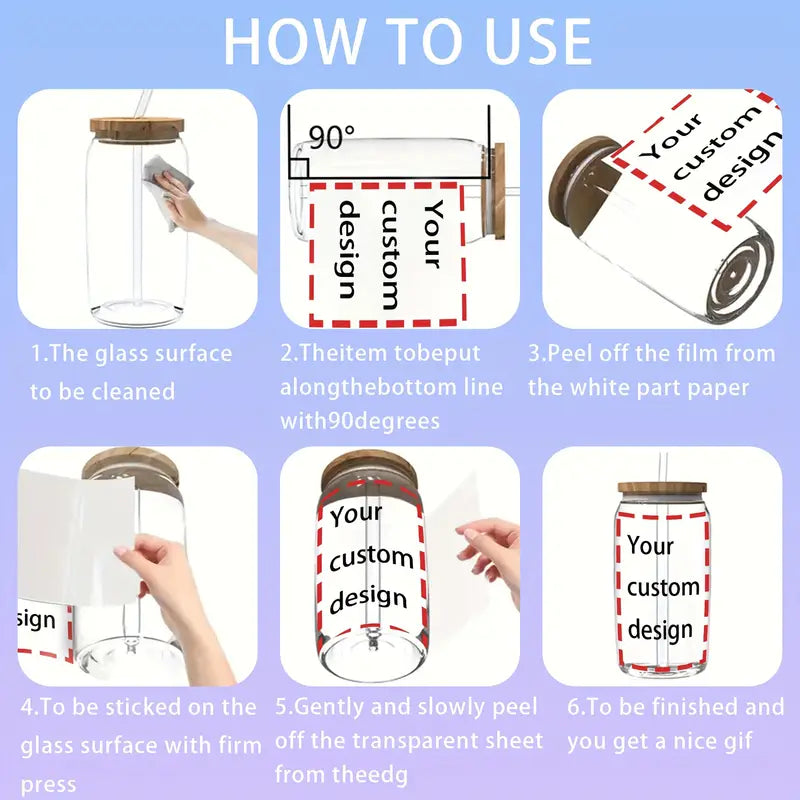 HOW TO USE

1.The glass surface to be cleaned

90°

Your custom design

2.Theitem tobeput alongthebottom line with90degrees

Your custom design

3.Peel off the film from the white part paper

sign

4.To be sticked on the glass surface with firm press

Your custom design

5.Gently and slowly peel off the transparent sheet from theedg

Your custom design

6.To be finished and you get a nice gif