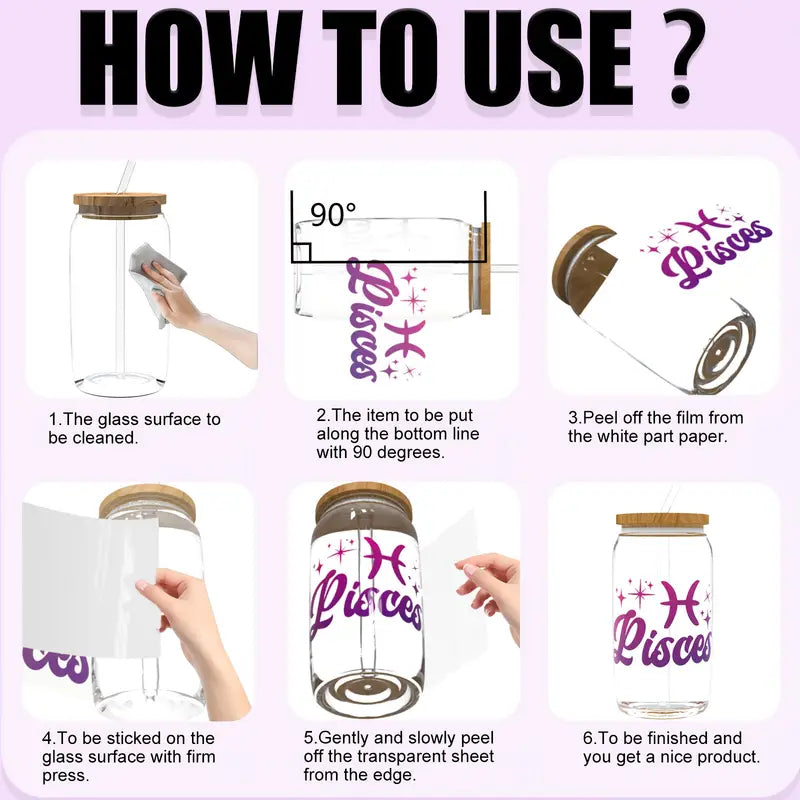 HOW TO USE ?

1.The glass surface to be cleaned.

90°

Pisces

2.The item to be put along the bottom line with 90 degrees.

Pisces

3.Peel off the film from the white part paper.

4.To be sticked on the glass surface with firm press.

Pisces

5.Gently and slowly peel off the transparent sheet from the edge.

Pisces

6.To be finished and you get a nice product.