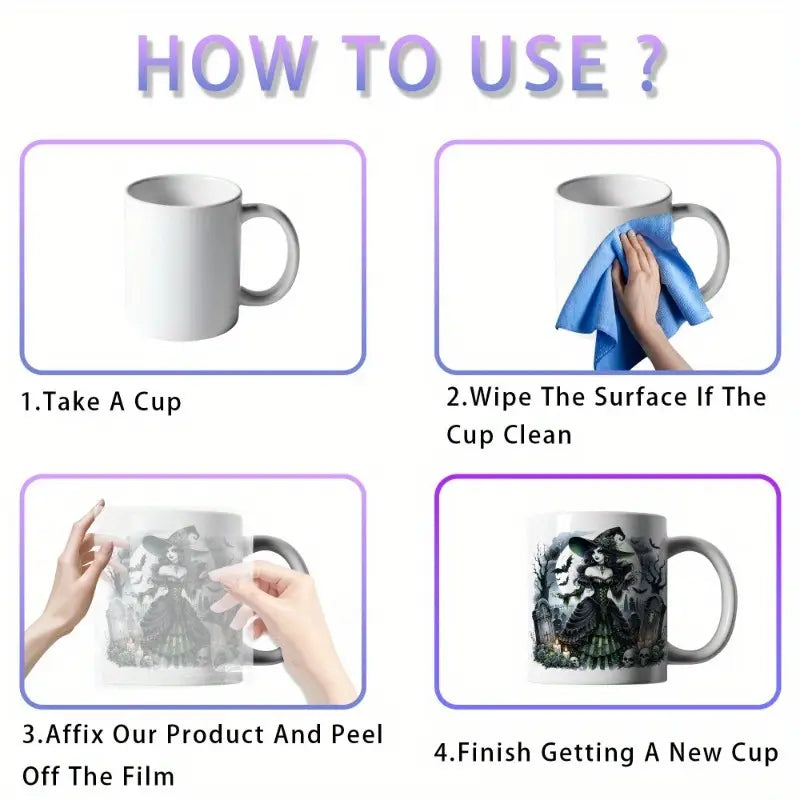 HOW TO USE ?

1.Take A Cup

2.Wipe The Surface If The Cup Clean

3.Affix Our Product And Peel Off The Film

4.Finish Getting A New Cup