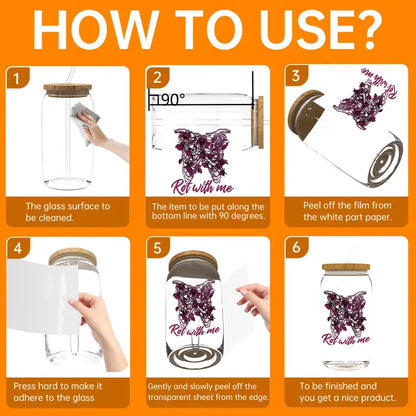 HOW TO USE?

1

The glass surface to be cleaned.

2

90°

Rot with me

The item to be put along the bottom line with 90 degrees.

3

Rot with me

Peel off the film from the white part paper.

4

Press hard to make it adhere to the glass

5

Rot with me

Gently and slowly peel off the transparent sheet from the edge.

6

Rot with me

To be finished and you get a nice product.