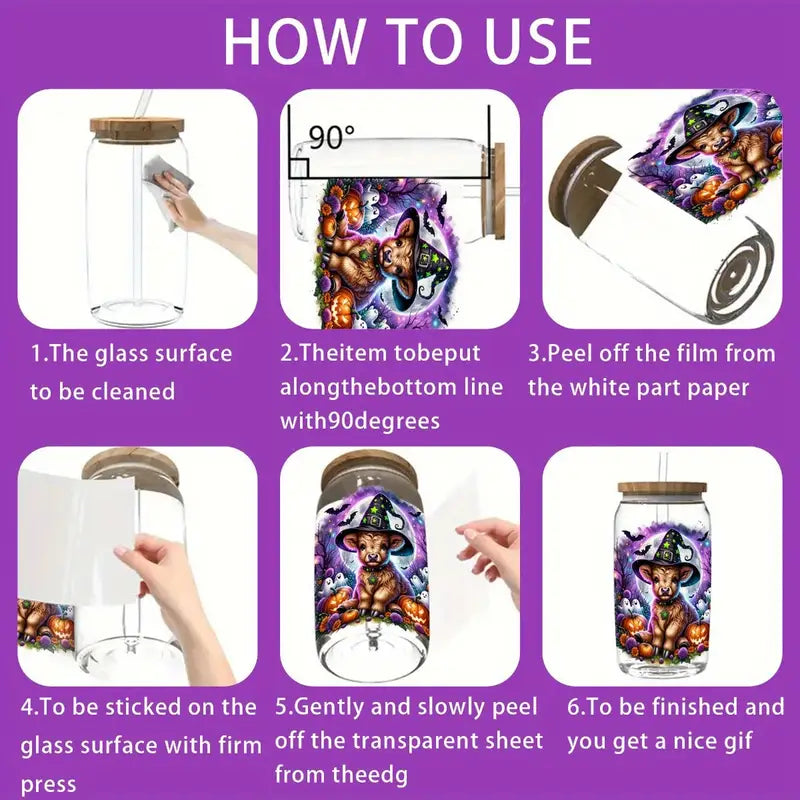 HOW TO USE

90°

1.The glass surface to be cleaned

2.Theitem tobeput alongthebottom line with90degrees

3.Peel off the film from the white part paper

4.To be sticked on the glass surface with firm press

5.Gently and slowly peel off the transparent sheet from theedg

6.To be finished and you get a nice gif