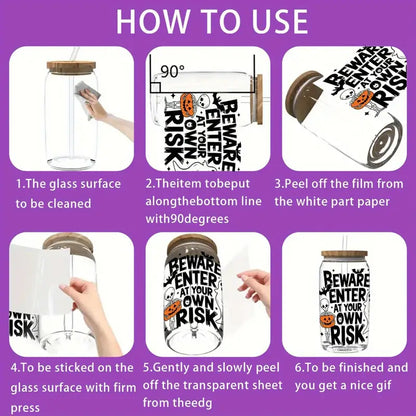 HOW TO USE

90°

BEWARE ENTER AT YOUR OWN RISK

BEWARE ENTER AT YOUR OWN RISK

1.The glass surface to be cleaned

2.Theitem tobeput alongthebottom line with90degrees

3.Peel off the film from the white part paper

OWN RISK

BEWARE ENTER AT YOUR OWN RISK

BEWARE ENTER AT YOUR OWN RISK

4.To be sticked on the glass surface with firm press

5.Gently and slowly peel off the transparent sheet from theedg

6.To be finished and you get a nice gif