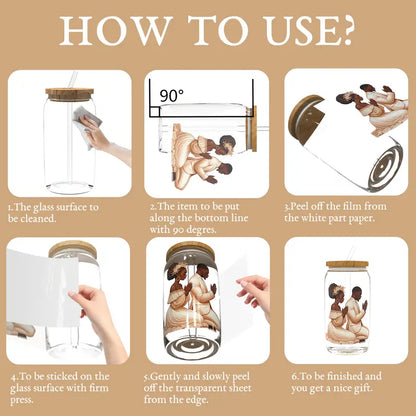 HOW TO USE?

90°

1.The glass surface to be cleaned.

2.The item to be put along the bottom line with 90 degres.

3.Peel off the film from the white part paper.

4.To be sticked on the glass surface with firm press.

5.Gently and slowly peel off the transparent sheet from the edge.

6.To be finished and you get a nice gift.