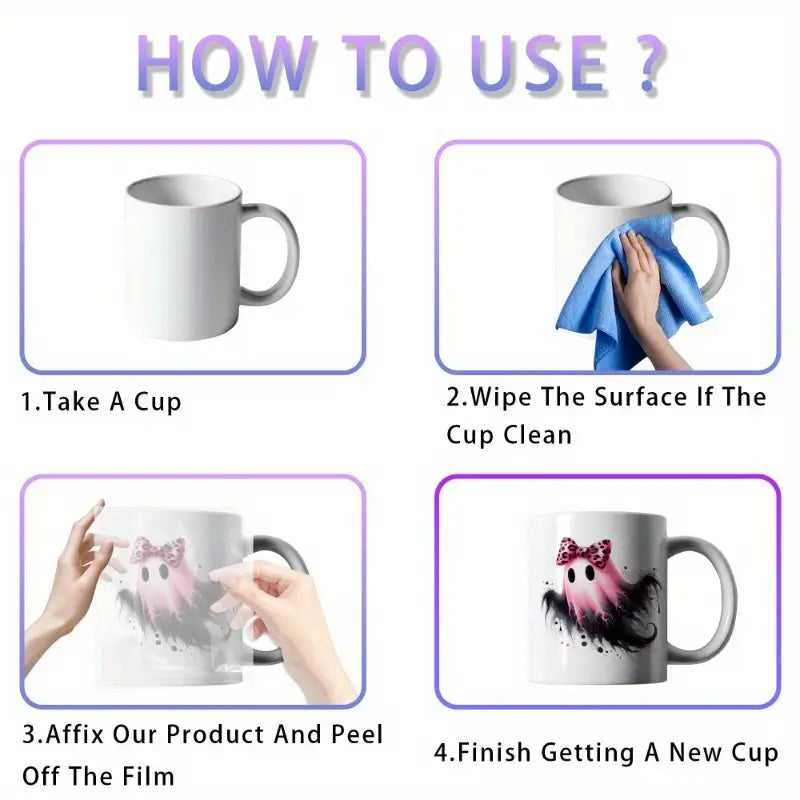 HOW TO USE ?

1.Take A Cup

2.Wipe The Surface If The Cup Clean

3.Affix Our Product And Peel Off The Film

4.Finish Getting A New Cup