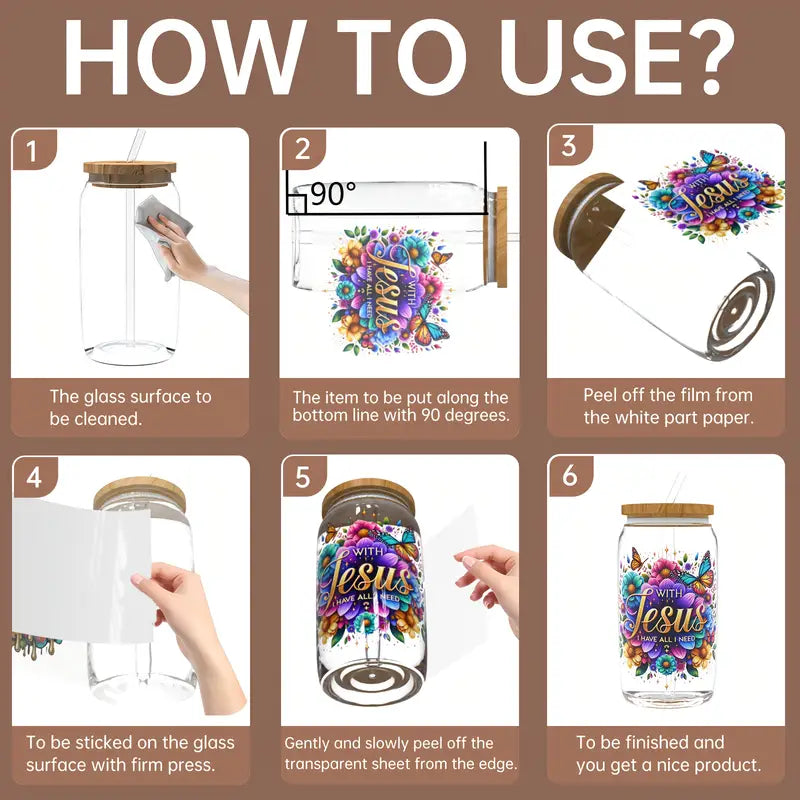 HOW TO USE?

1

The glass surface to be cleaned.

2

90°

WITH Jesus I HAVE ALL I NEED

The item to be put along the bottom line with 90 degrees.

3

WITH Jesus I HAVE ALL I NEED

Peel off the film from the white part paper.

4

To be sticked on the glass surface with firm press.

5

WITH Jesus I HAVE ALL I NEED

Gently and slowly peel off the transparent sheet from the edge.

6

WITH Jesus I HAVE ALL I NEED

To be finished and you get a nice product.