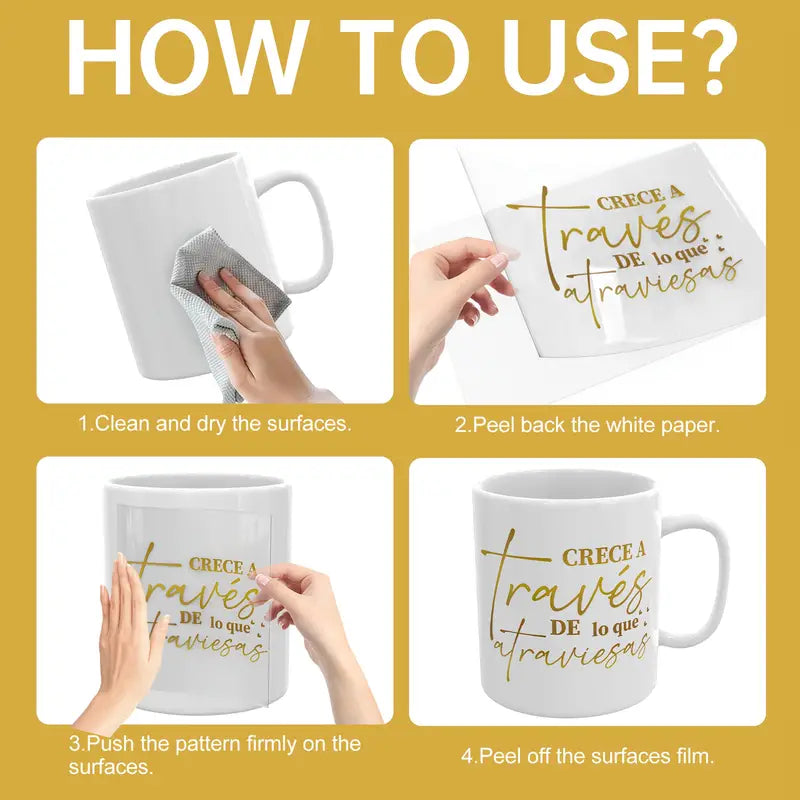 HOW TO USE?

1.Clean and dry the surfaces.

CRECE A través DE lo que atraviesas

2.Peel back the white paper.

CRECE A través DE lo que atraviesas

3.Push the pattern firmly on the surfaces.

CRECE A través DE lo que atraviesas

4.Peel off the surfaces film.